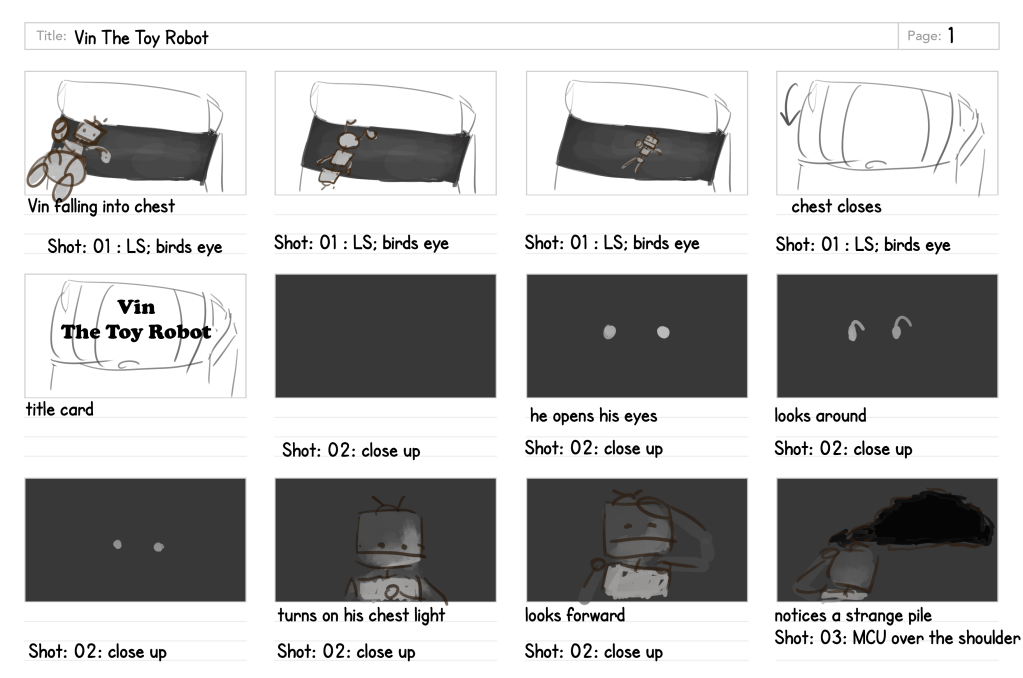 Title: Vin The Toy Robot

Page: 1

Vin falling into chest

Shot: 01 : LS; birds eye

Shot: 01 : LS; birds eye

Shot: 01 : LS; birds eye

chest closes

Shot: 01 : LS; birds eye

Vin
The Toy Robot

title card

Shot: 02: close up

he opens his eyes

Shot: 02: close up

looks around

Shot: 02: close up

Shot: 02: close up

turns on his chest light

Shot: 02: close up

looks forward

Shot: 02: close up

notices a strange pile

Shot: 03: MCU over the shoulder